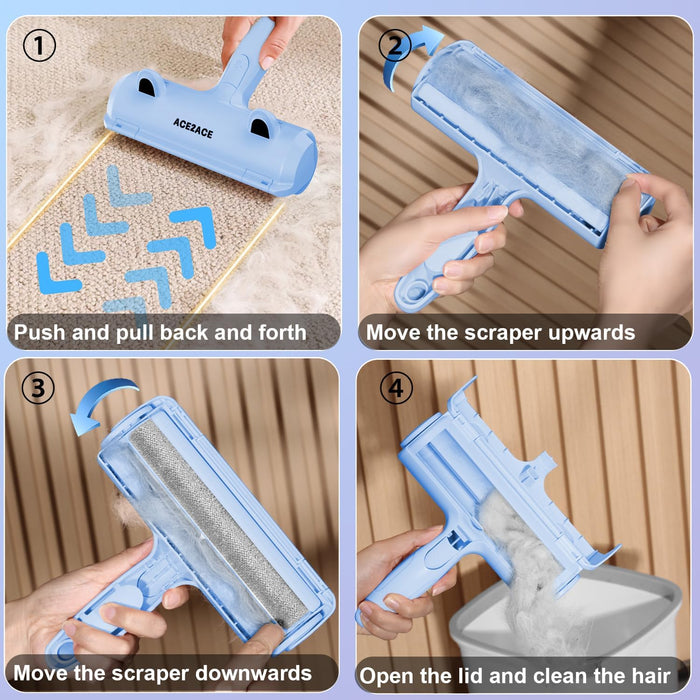 ①

ACE2ACE

Push and pull back and forth

②

Move the scraper upwards

③

Move the scraper downwards

④

Open the lid and clean the hair