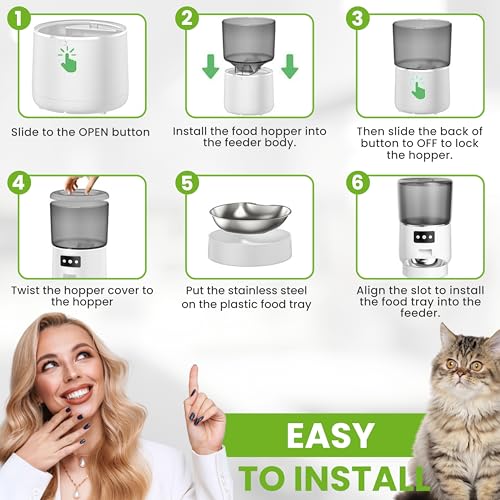 1

Slide to the OPEN button

2

Install the food hopper into the feeder body.

3

Then slide the back of button to OFF to lock the hopper.

4

Twist the hopper cover to the hopper

5

Put the stainless steel on the plastic food tray

6

Align the slot to install the food tray into the feeder.

EASY

TO INSTALL